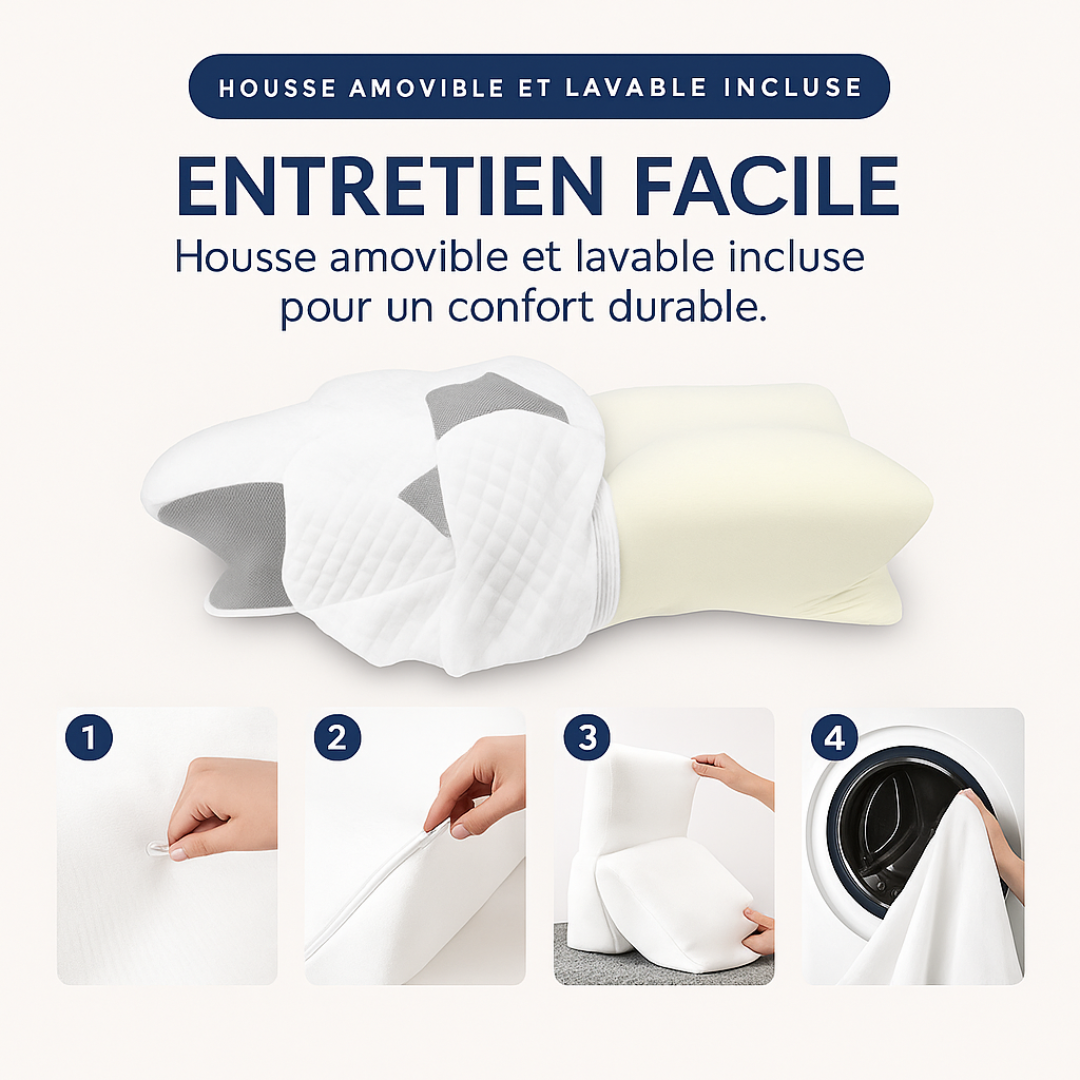 HOUSSE AMOVIBLE ET LAVABLE INCLUSE

ENTRETIEN FACILE

Housse amovible et lavable incluse pour un confort durable.

1

2

3

4