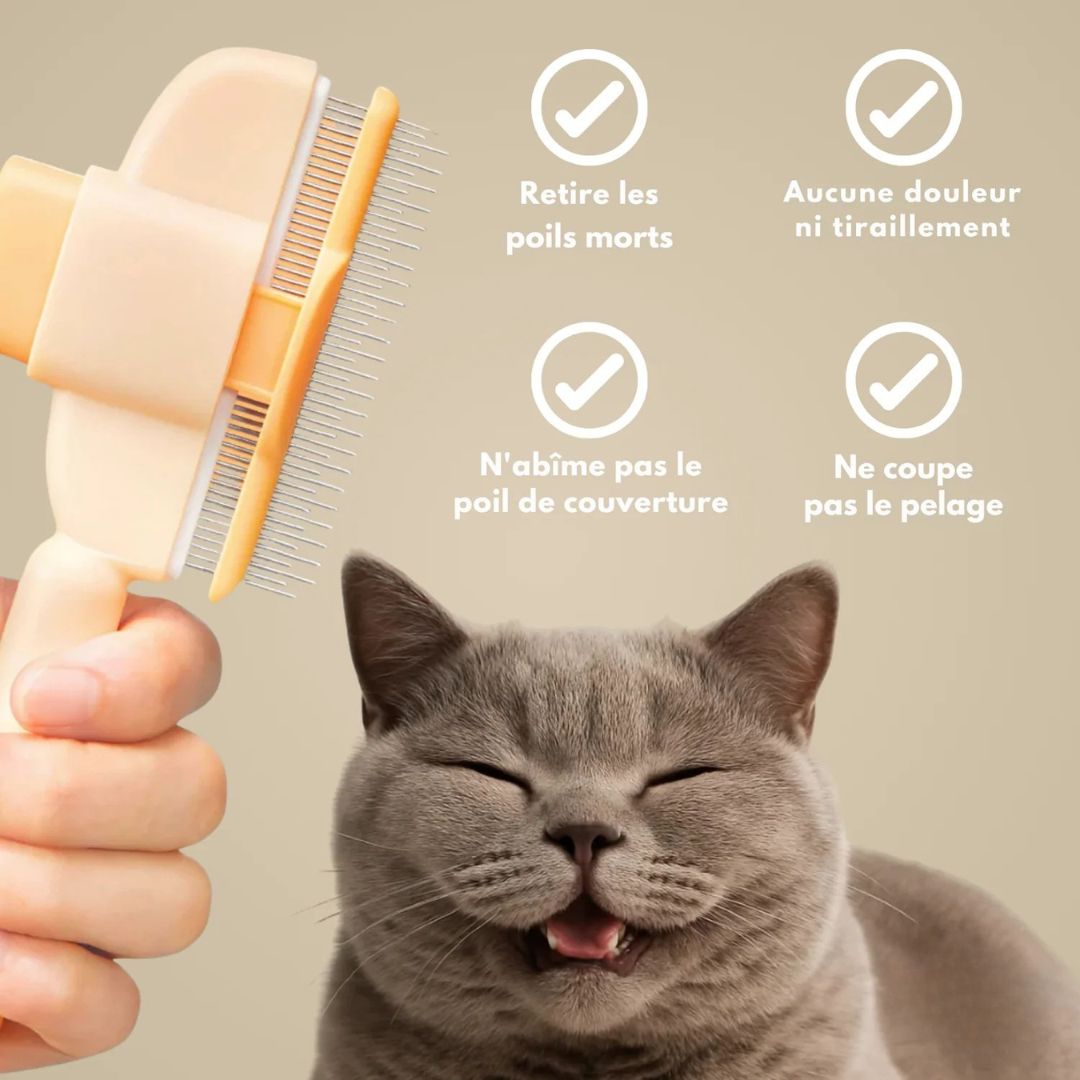 Retire les poils morts

Aucune douleur ni tiraillement

N'abîme pas le poil de couverture

Ne coupe pas le pelage